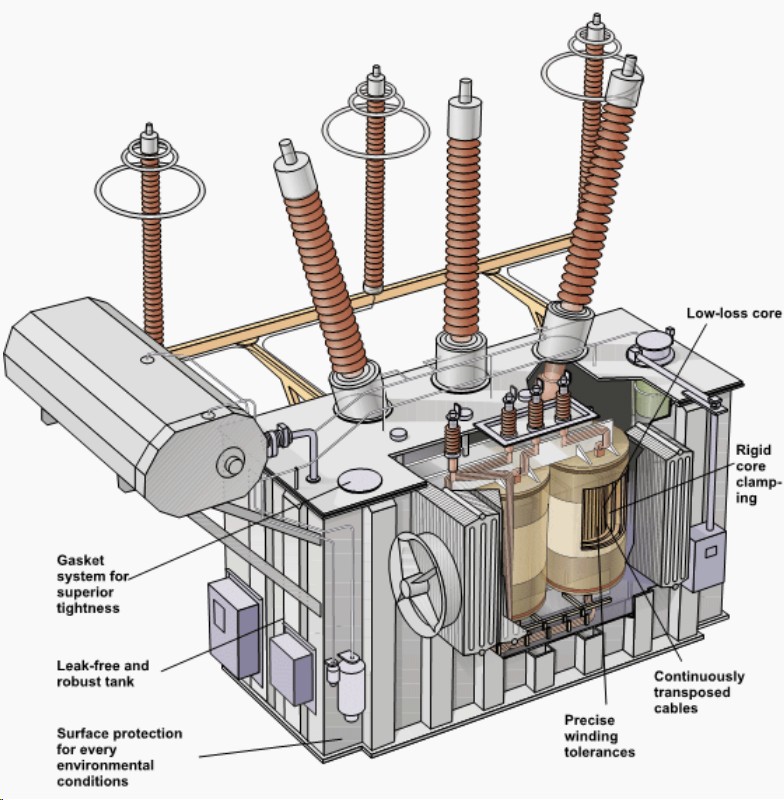 Low-loss core

Rigid core clamping

Gasket system for superior tightness

Leak-free and robust tank

Surface protection for every environmental conditions

Continuously transposed cables

Precise winding tolerances